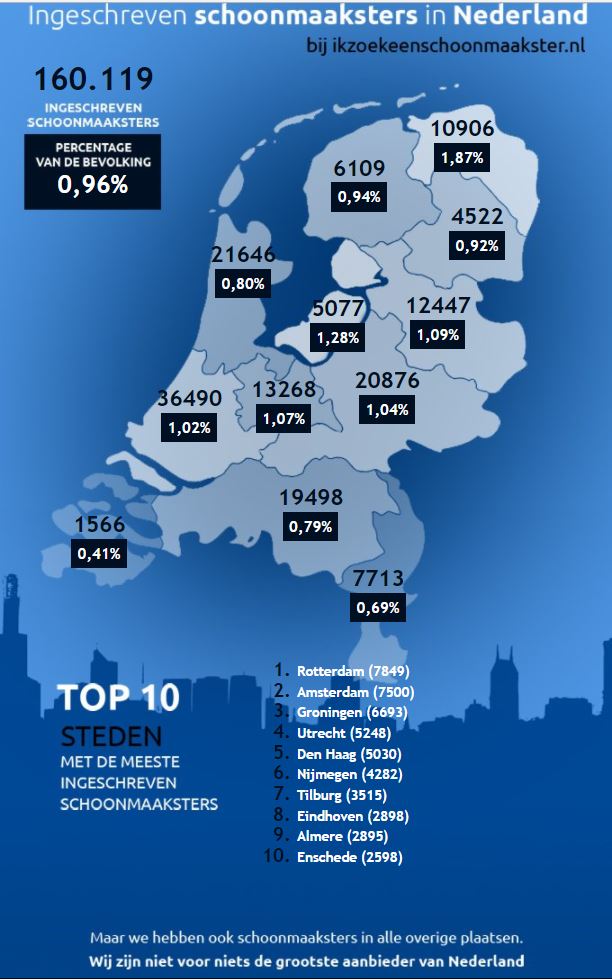 Ingeschreven schoonmaaksters in Nederland
bij ikzoekeenschoonmaakster.nl

160.119
INGESCHREVEN SCHOONMAAKSTERS

PERCENTAGE VAN DE BEVOLKING
0,96%

10906
1,87%

6109
0,94%

4522
0,92%

21646
0,80%

5077
1,28%

12447
1,09%

36490
1,02%

13268
1,07%

20876
1,04%

19498
0,79%

1566
0,41%

7713
0,69%

TOP 10
STEDEN
MET DE MEESTE INGESCHREVEN SCHOONMAAKSTERS

1. Rotterdam (7849)
2. Amsterdam (7500)
3. Groningen (6693)
4. Utrecht (5248)
5. Den Haag (5030)
6. Nijmegen (4282)
7. Tilburg (3515)
8. Eindhoven (2898)
9. Almere (2895)
10. Enschede (2598)

Maar we hebben ook schoonmaaksters in alle overige plaatsen.
Wij zijn niet voor niets de grootste aanbieder van Nederland